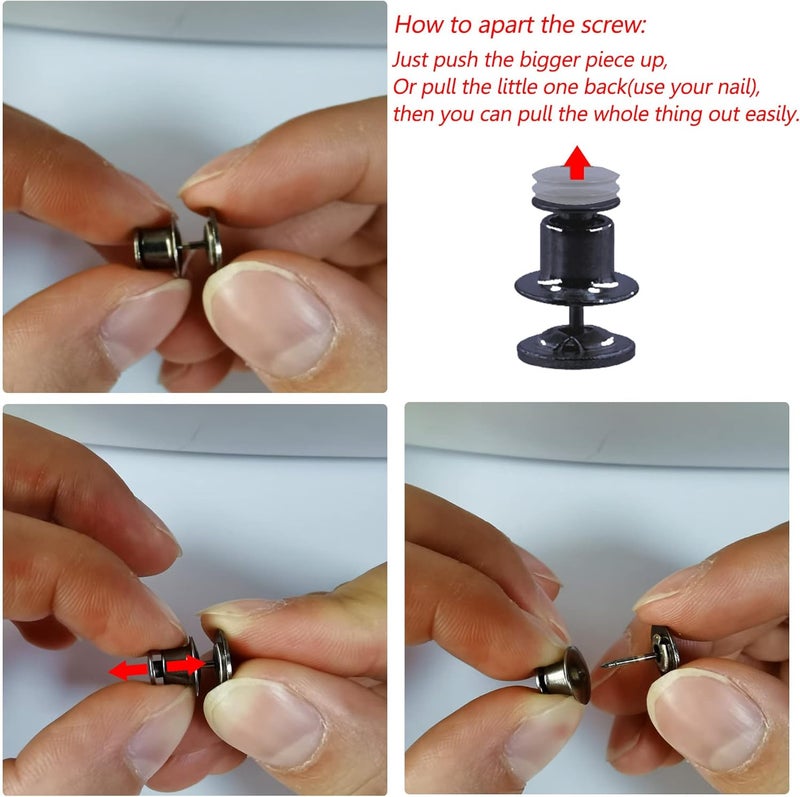 How to apart the screw:

Just push the bigger piece up,
Or pull the little one back(use your nail),
then you can pull the whole thing out easily.